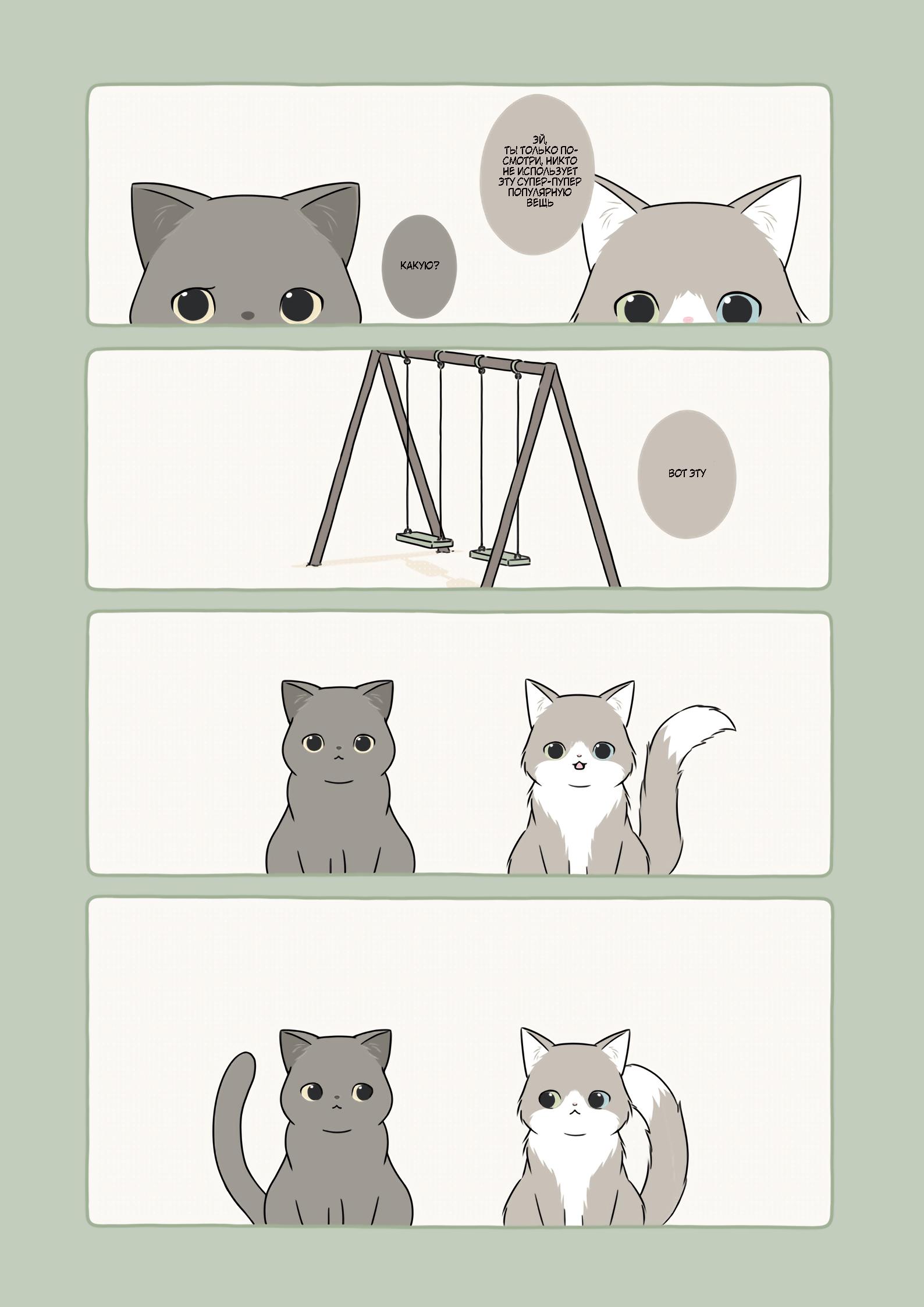 ЭЙ, ТЫ ТОЛЬКО ПОСМОТРИ, НИКТО НЕ ИСПОЛЬЗУЕТ ЭТУ СУПЕР-ПУПЕР ПОПУЛЯРНУЮ ВЕЩЬ

КАКУЮ?

ВОТ ЭТУ