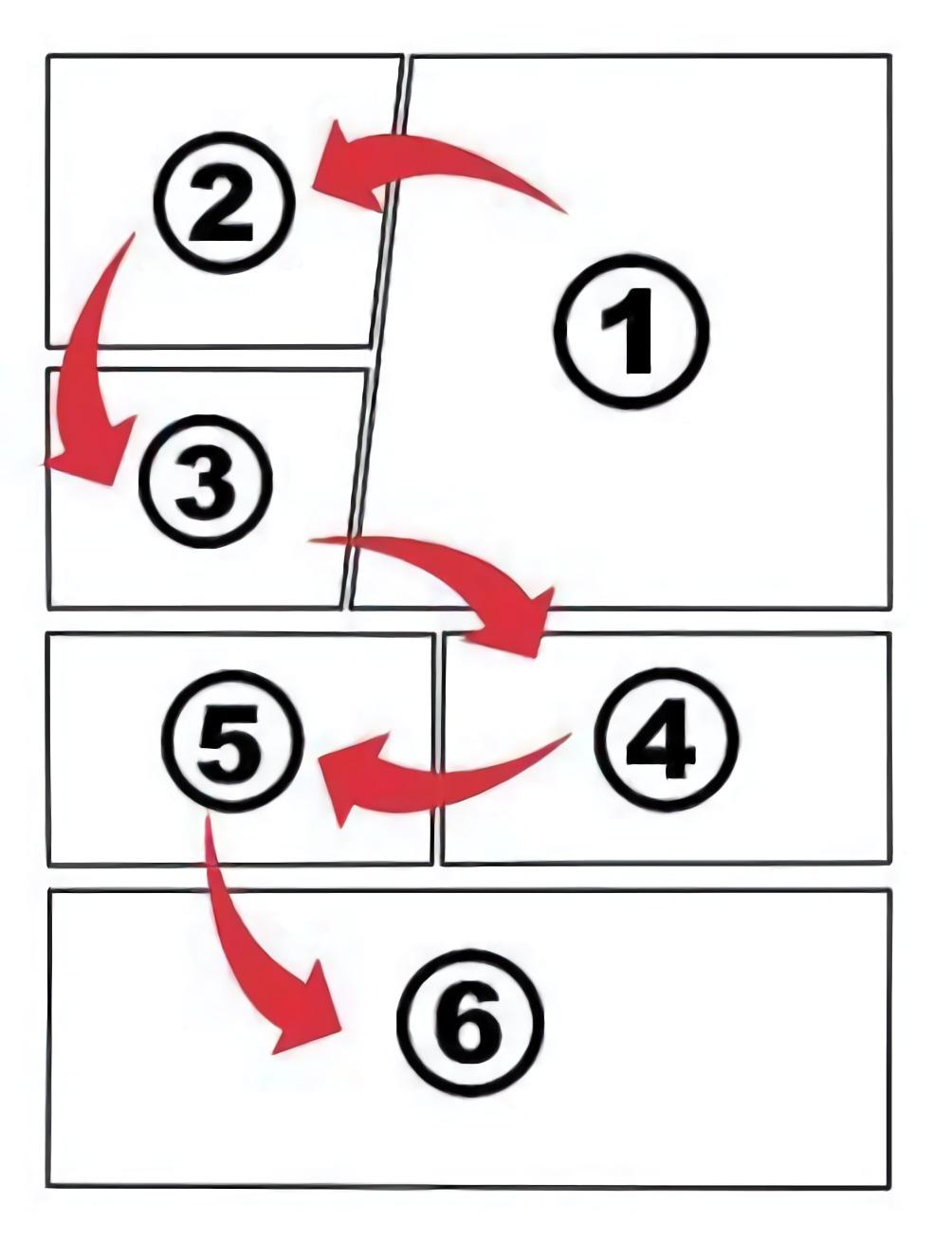 1
2
3
4
5
6